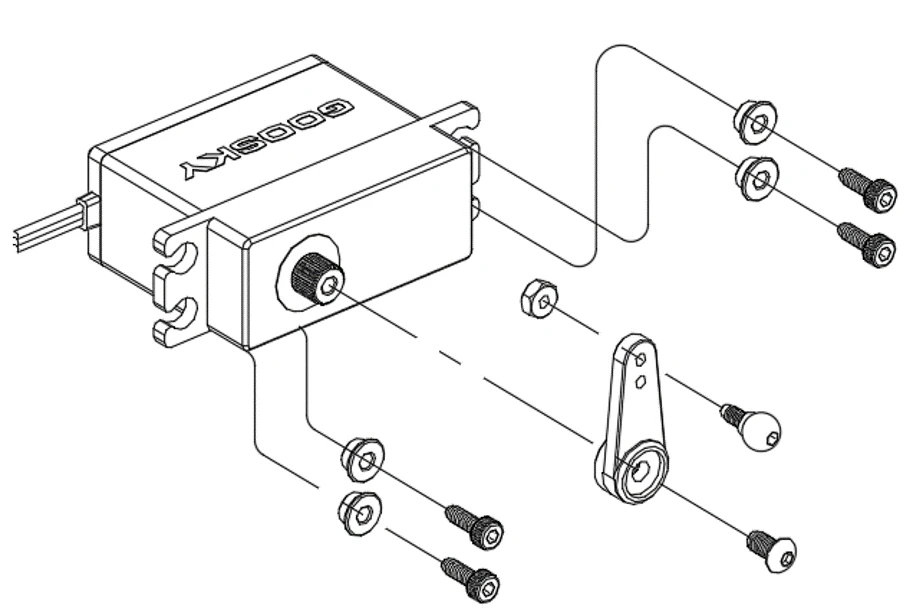 GOOSKY